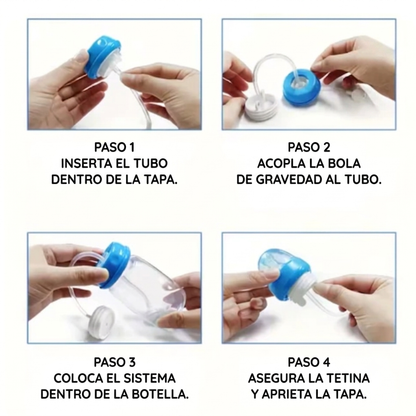 PASO 1
INSERTA EL TUBO DENTRO DE LA TAPA.

PASO 2
ACOPLA LA BOLA DE GRAVEDAD AL TUBO.

PASO 3
COLOCA EL SISTEMA DENTRO DE LA BOTELLA.

PASO 4
ASEGURA LA TETINA Y APRIETA LA TAPA.